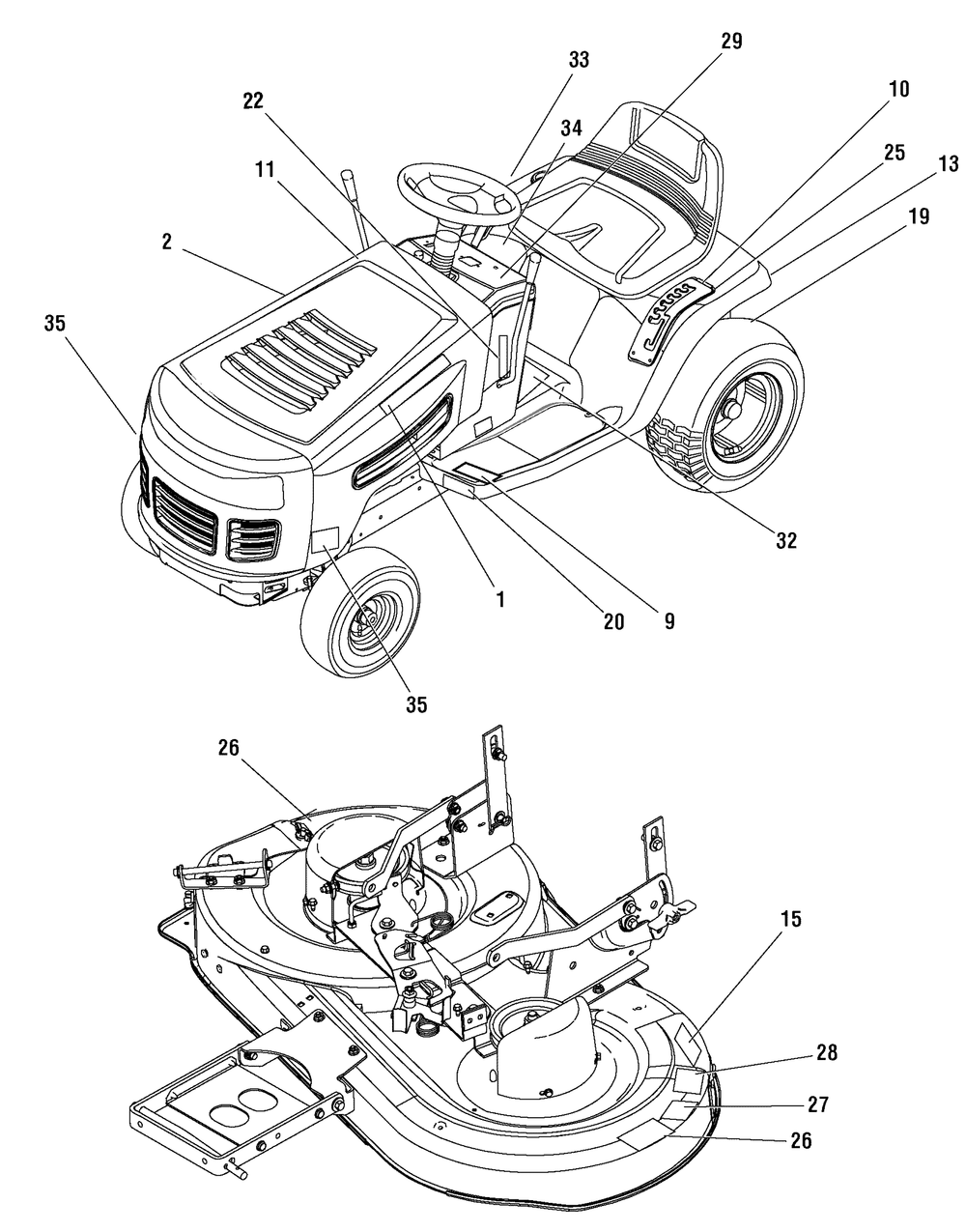 29
33
10
22
34
25
13
11
19
2
35
32
1
20
9
35
26
15
28
27
26